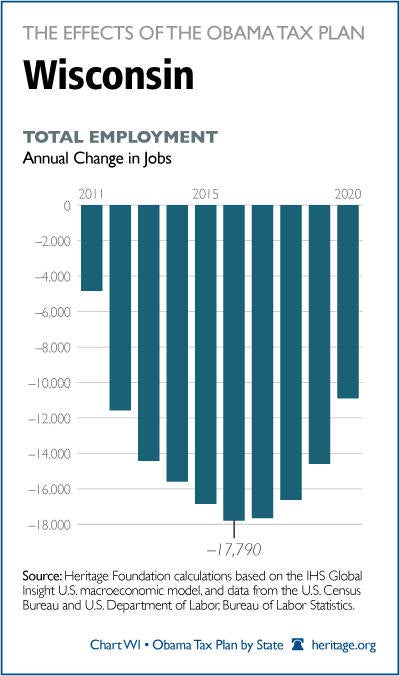 THE EFFECTS OF THE OBAMA TAX PLAN

Wisconsin

TOTAL EMPLOYMENT
Annual Change in Jobs

2011
2015
2020

0
–2,000
–4,000
–6,000
–8,000
–10,000
–12,000
–14,000
–16,000
–18,000

–17,790

Source: Heritage Foundation calculations based on the IHS Global Insight U.S. macroeconomic model, and data from the U.S. Census Bureau and U.S. Department of Labor, Bureau of Labor Statistics.

Chart WI • Obama Tax Plan by State heritage.org